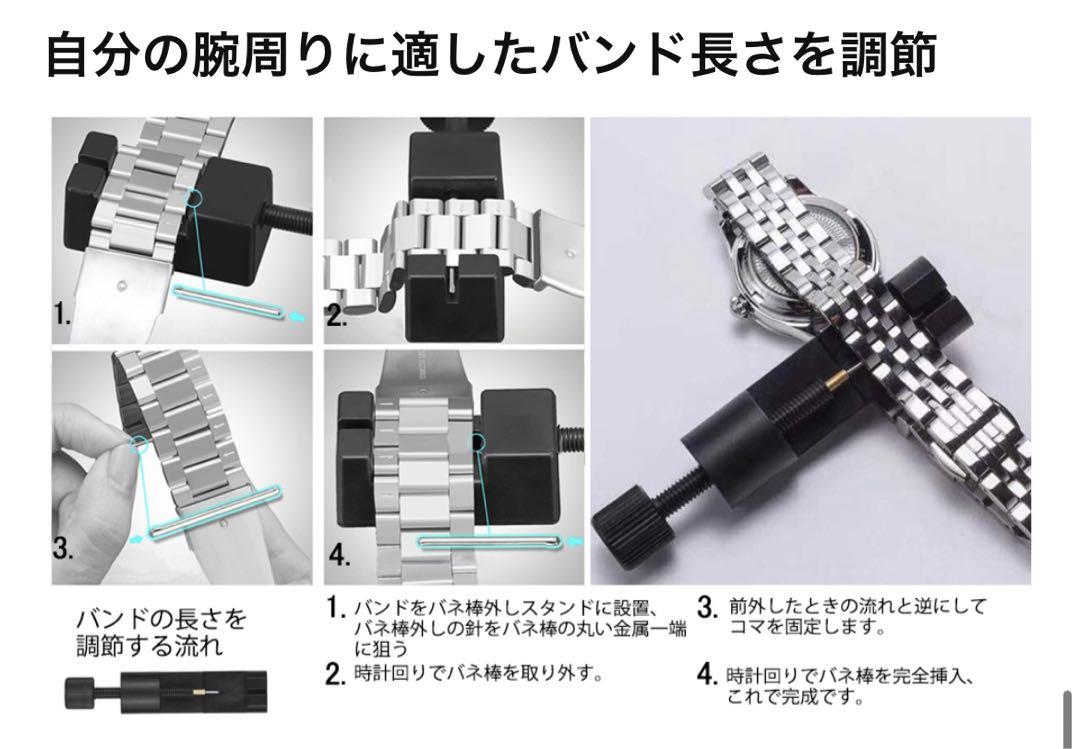 自分の腕周りに適したバンド長さを調節

1.

2.

3.

4.

バンドの長さを調節する流れ

1. バンドをバネ棒外しスタンドに設置、バネ棒外しの針をバネ棒の丸い金属一端に狙う

2. 時計回りでバネ棒を取り外す。

3. 前外したときの流れと逆にしてコマを固定します。

4. 時計回りでバネ棒を完全挿入、これで完成です。